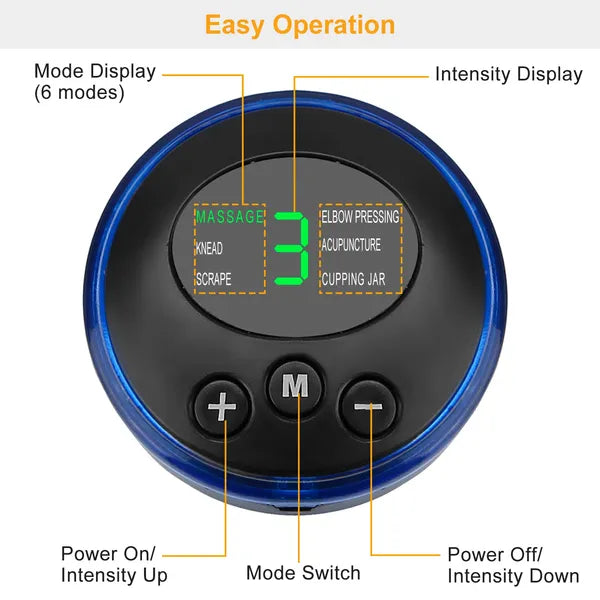 Easy Operation

Mode Display (6 modes)

Intensity Display

MASSAGE
KNEAD
SCRAPE

3

ELBOW PRESSING
ACUPUNCTURE
CUPPING JAR

+
M
−

Power On/ Intensity Up

Mode Switch

Power Off/ Intensity Down